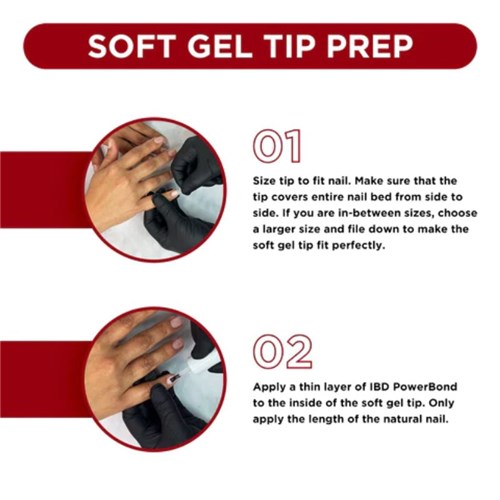 SOFT GEL TIP PREP

01

Size tip to fit nail. Make sure that the tip covers entire nail bed from side to side. If you are in-between sizes, choose a larger size and file down to make the soft gel tip fit perfectly.

02

Apply a thin layer of IBD PowerBond to the inside of the soft gel tip. Only apply the length of the natural nail.